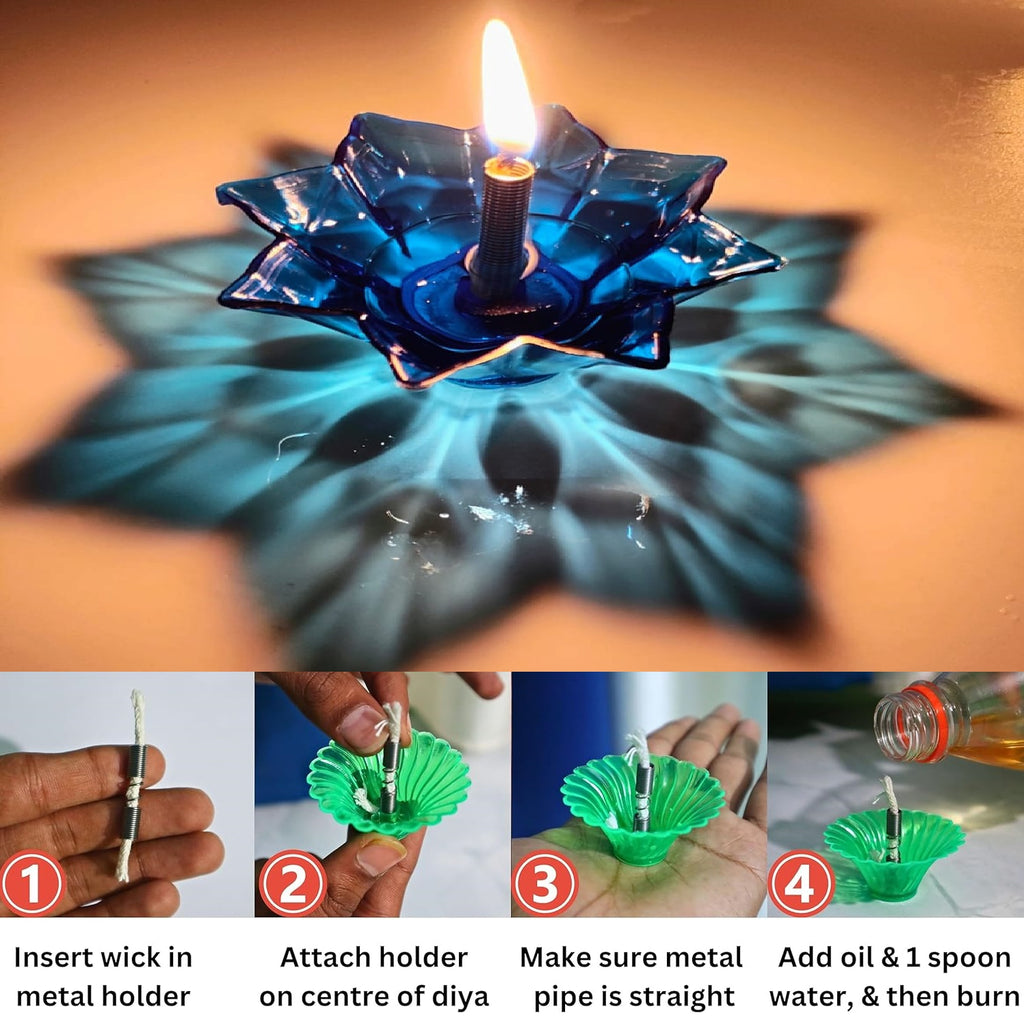 1
Insert wick in metal holder

2
Attach holder on centre of diya

3
Make sure metal pipe is straight

4
Add oil & 1 spoon water, & then burn